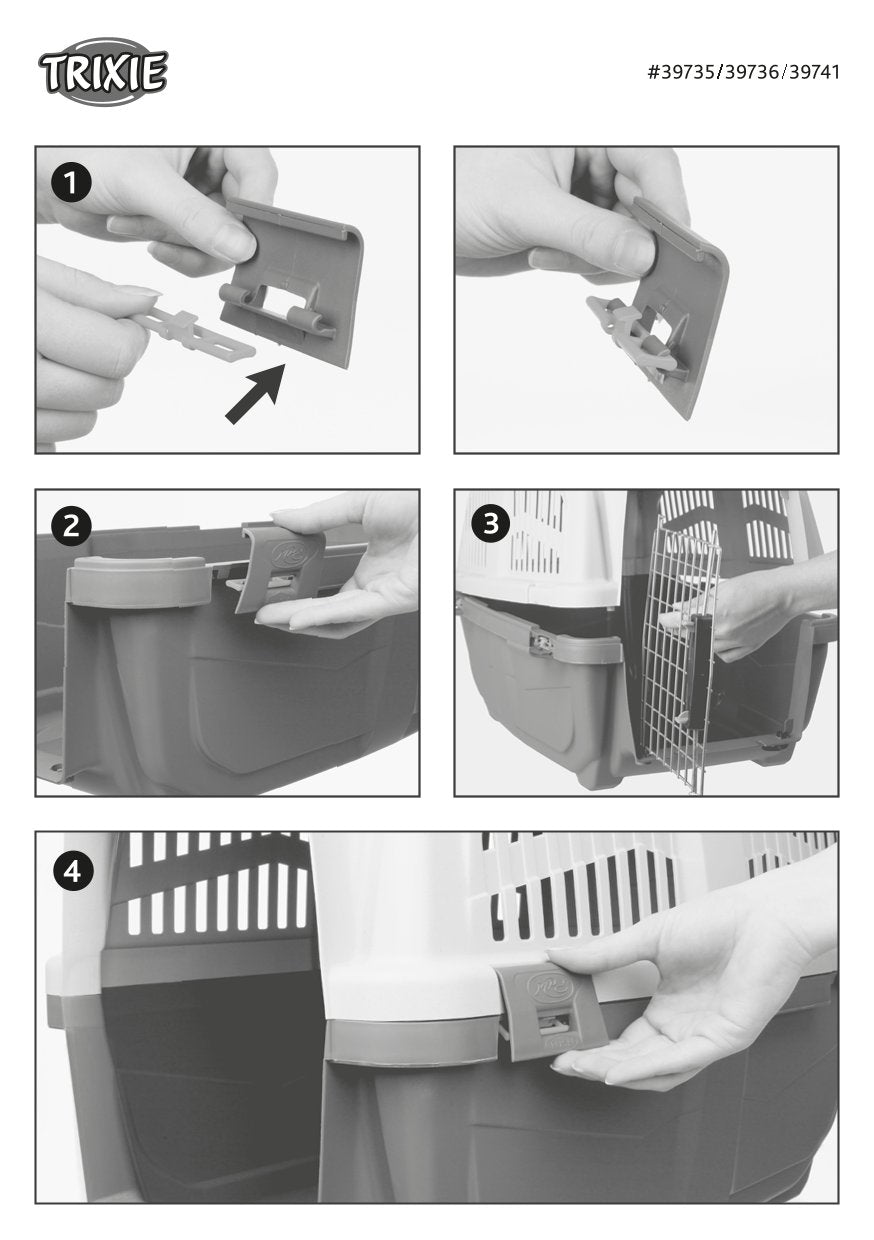 TRIXIE

#39735/39736/39741

1

2

3

4