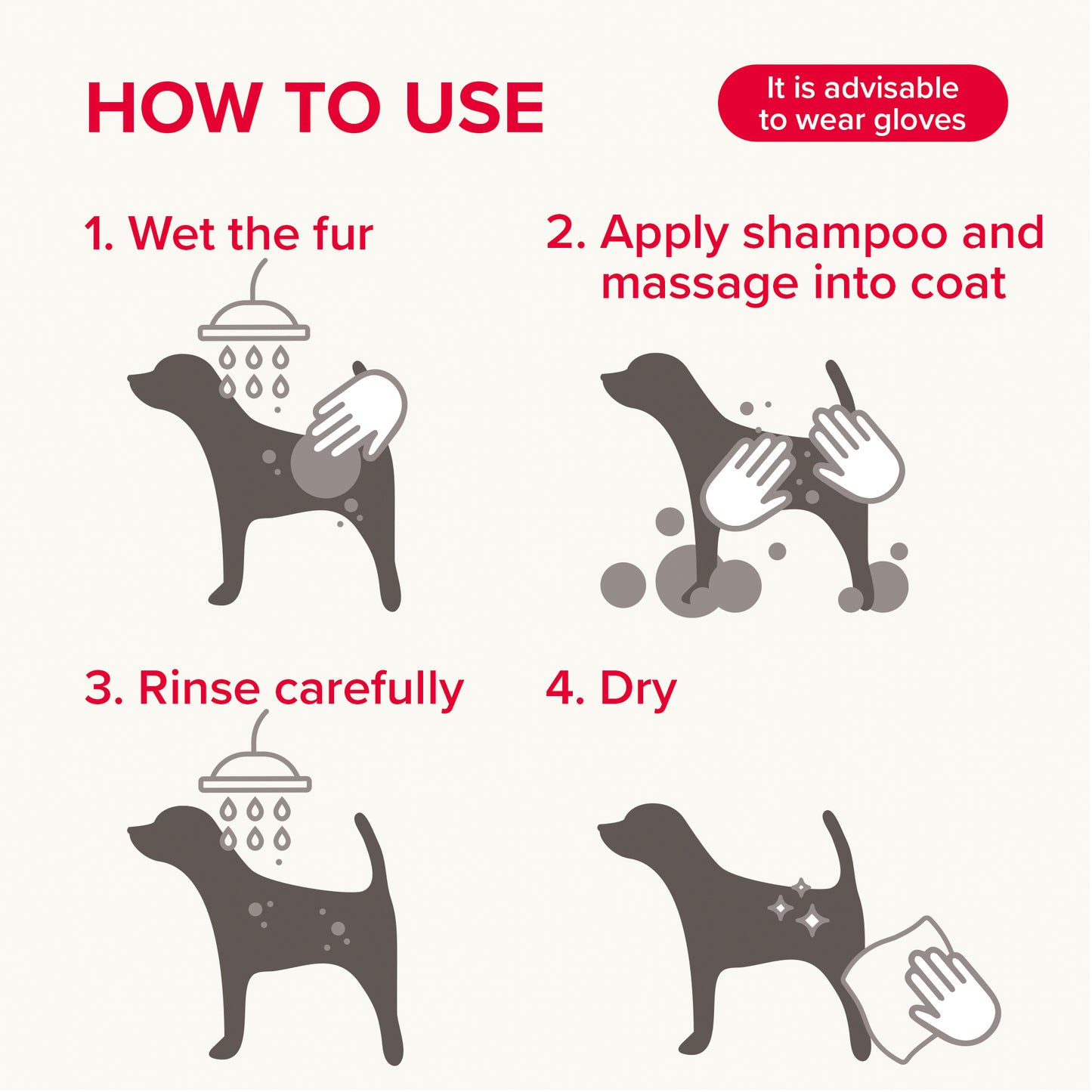 HOW TO USE

It is advisable to wear gloves

1. Wet the fur

2. Apply shampoo and massage into coat

3. Rinse carefully

4. Dry