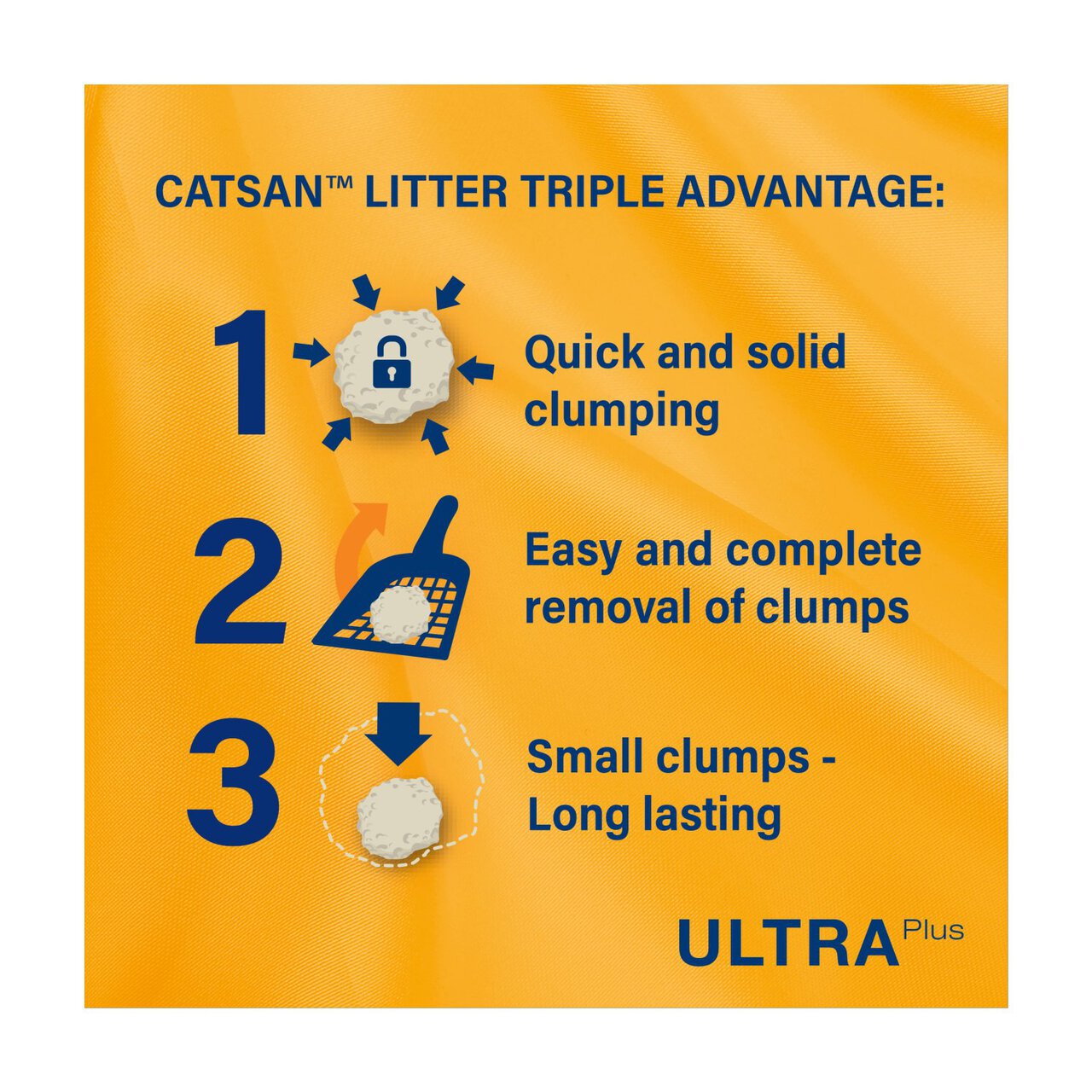 CATSAN™ LITTER TRIPLE ADVANTAGE:

1 Quick and solid clumping

2 Easy and complete removal of clumps

3 Small clumps - Long lasting

ULTRA Plus