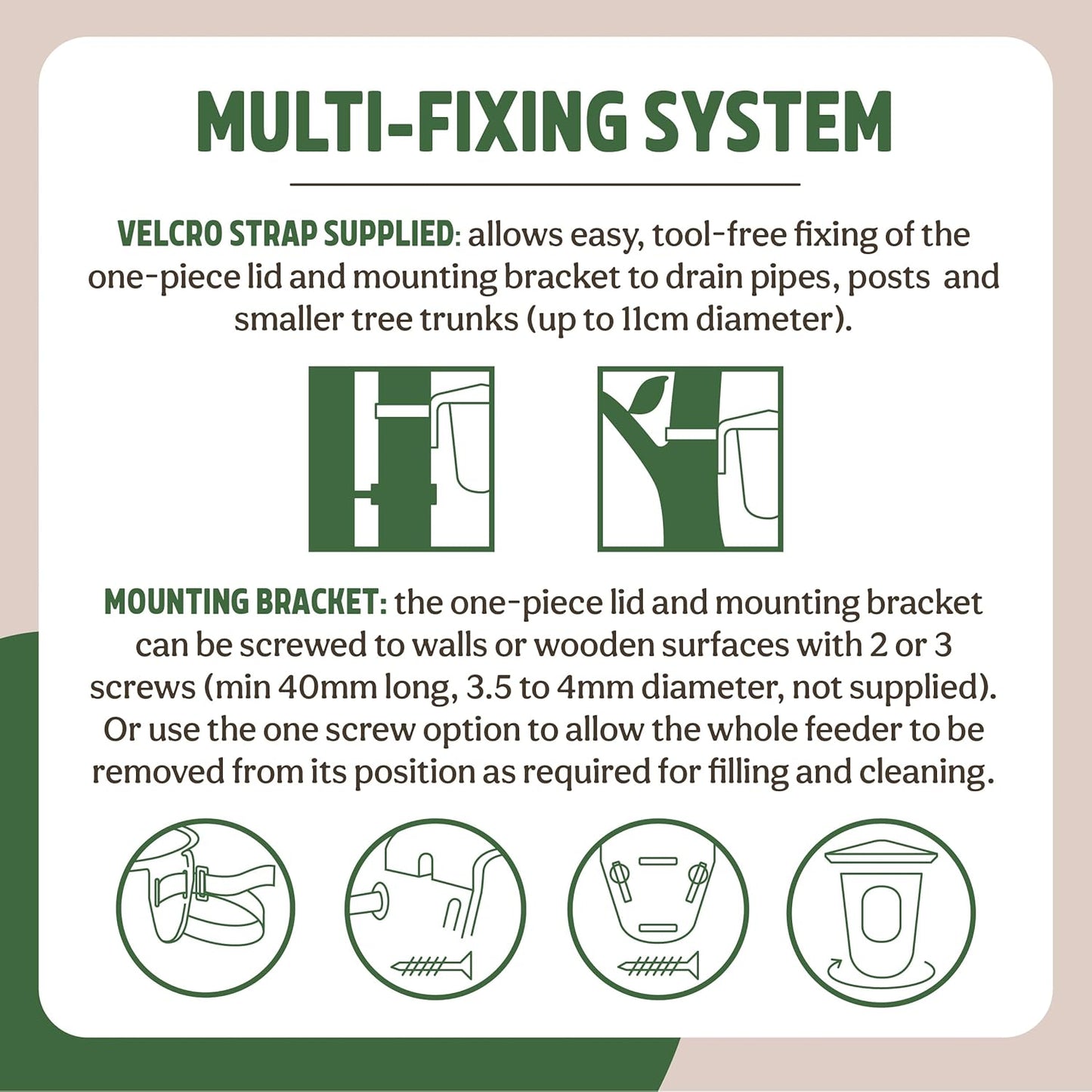 MULTI-FIXING SYSTEM

VELCRO STRAP SUPPLIED: allows easy, tool-free fixing of the one-piece lid and mounting bracket to drain pipes, posts and smaller tree trunks (up to 11cm diameter).

MOUNTING BRACKET: the one-piece lid and mounting bracket can be screwed to walls or wooden surfaces with 2 or 3 screws (min 40mm long, 3.5 to 4mm diameter, not supplied). Or use the one screw option to allow the whole feeder to be removed from its position as required for filling and cleaning.