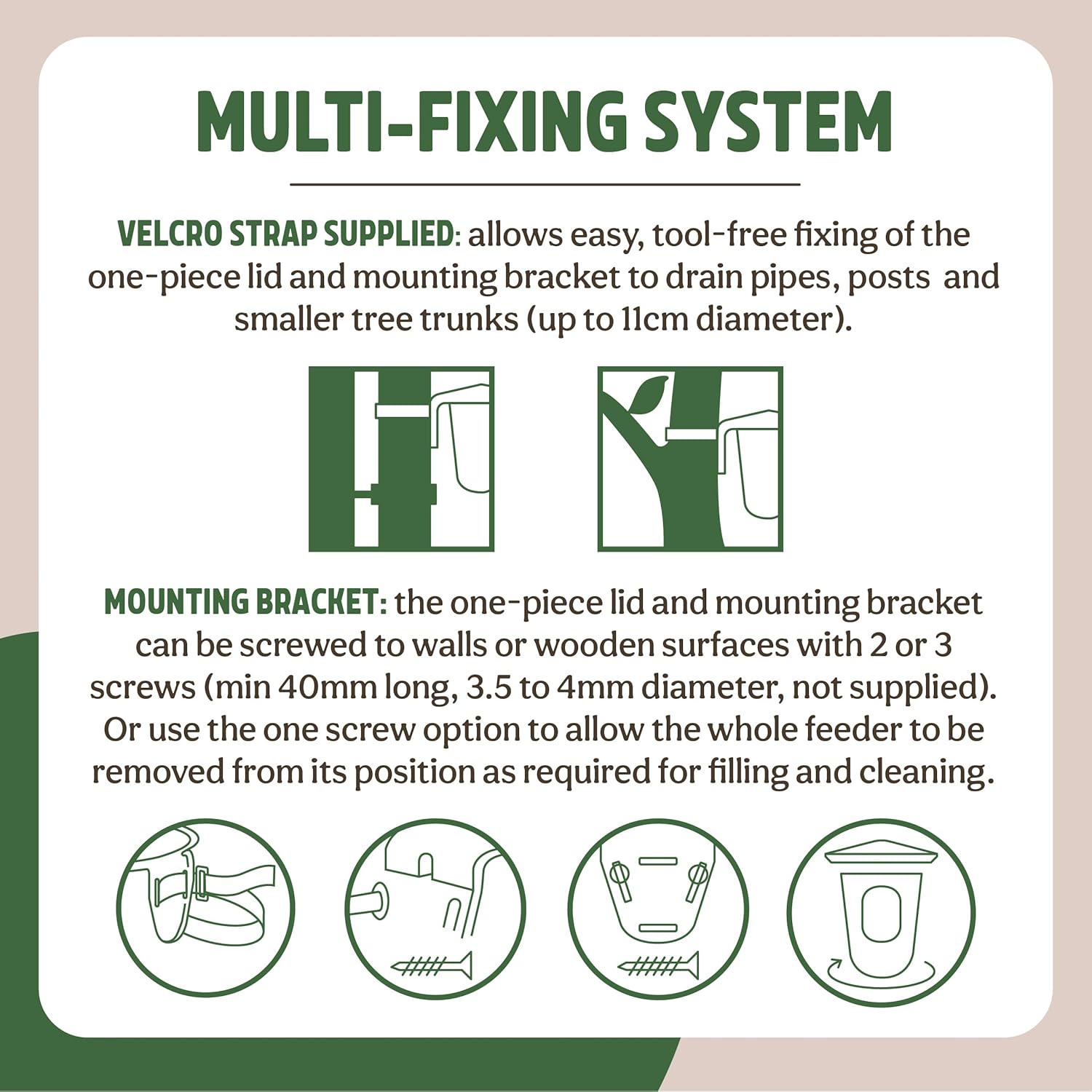 MULTI-FIXING SYSTEM

VELCRO STRAP SUPPLIED: allows easy, tool-free fixing of the one-piece lid and mounting bracket to drain pipes, posts and smaller tree trunks (up to 11cm diameter).

MOUNTING BRACKET: the one-piece lid and mounting bracket can be screwed to walls or wooden surfaces with 2 or 3 screws (min 40mm long, 3.5 to 4mm diameter, not supplied). Or use the one screw option to allow the whole feeder to be removed from its position as required for filling and cleaning.