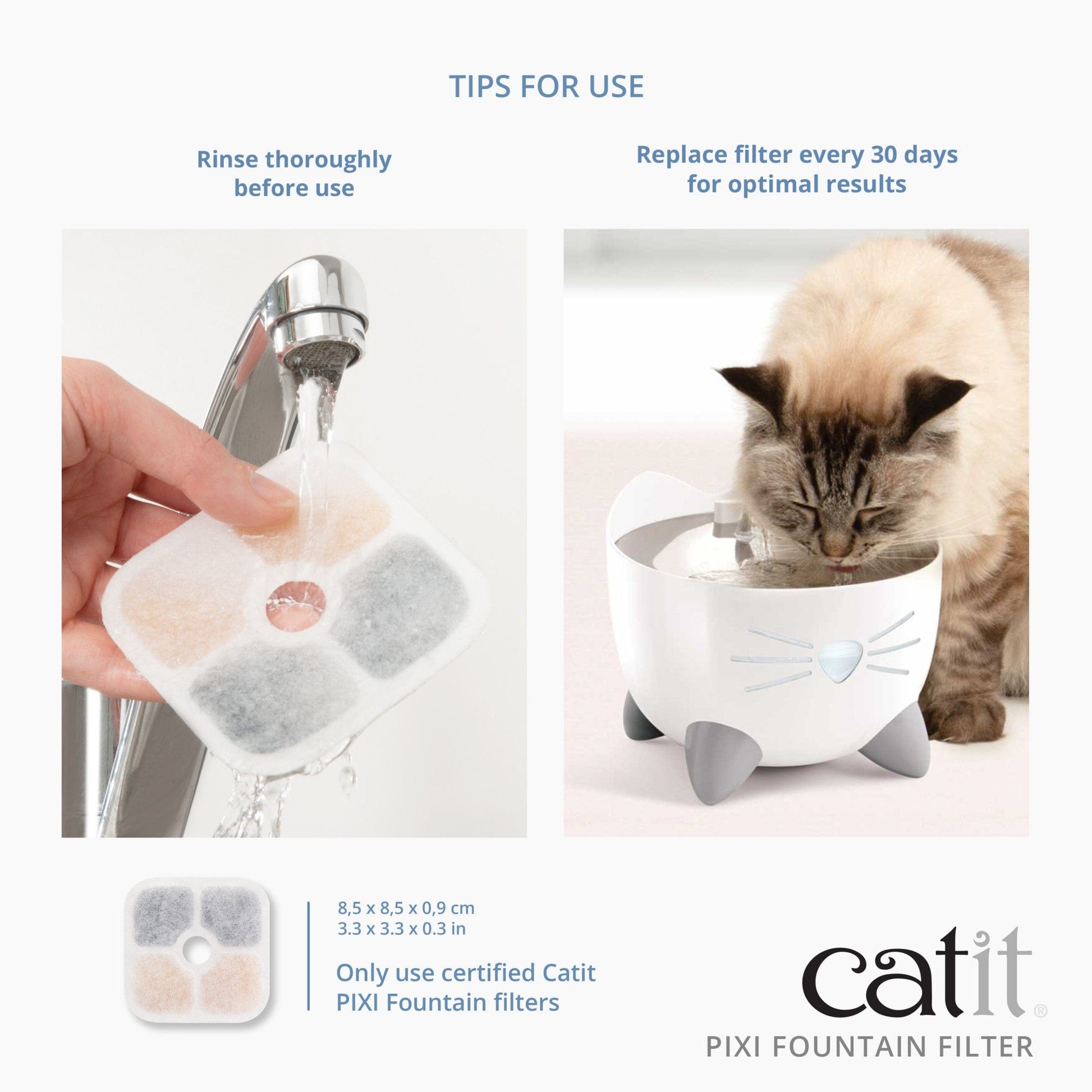 TIPS FOR USE

Rinse thoroughly before use

Replace filter every 30 days for optimal results

8,5 x 8,5 x 0,9 cm
3.3 x 3.3 x 0.3 in

Only use certified Catit PIXI Fountain filters

catit®

PIXI FOUNTAIN FILTER