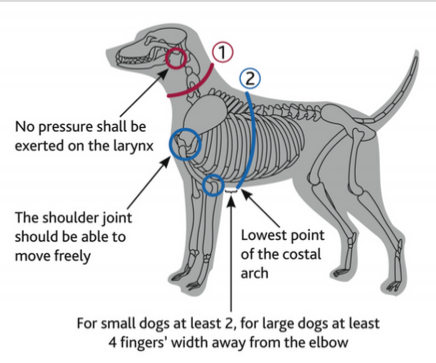 1

2

No pressure shall be exerted on the larynx

The shoulder joint should be able to move freely

Lowest point of the costal arch

For small dogs at least 2, for large dogs at least 4 fingers' width away from the elbow