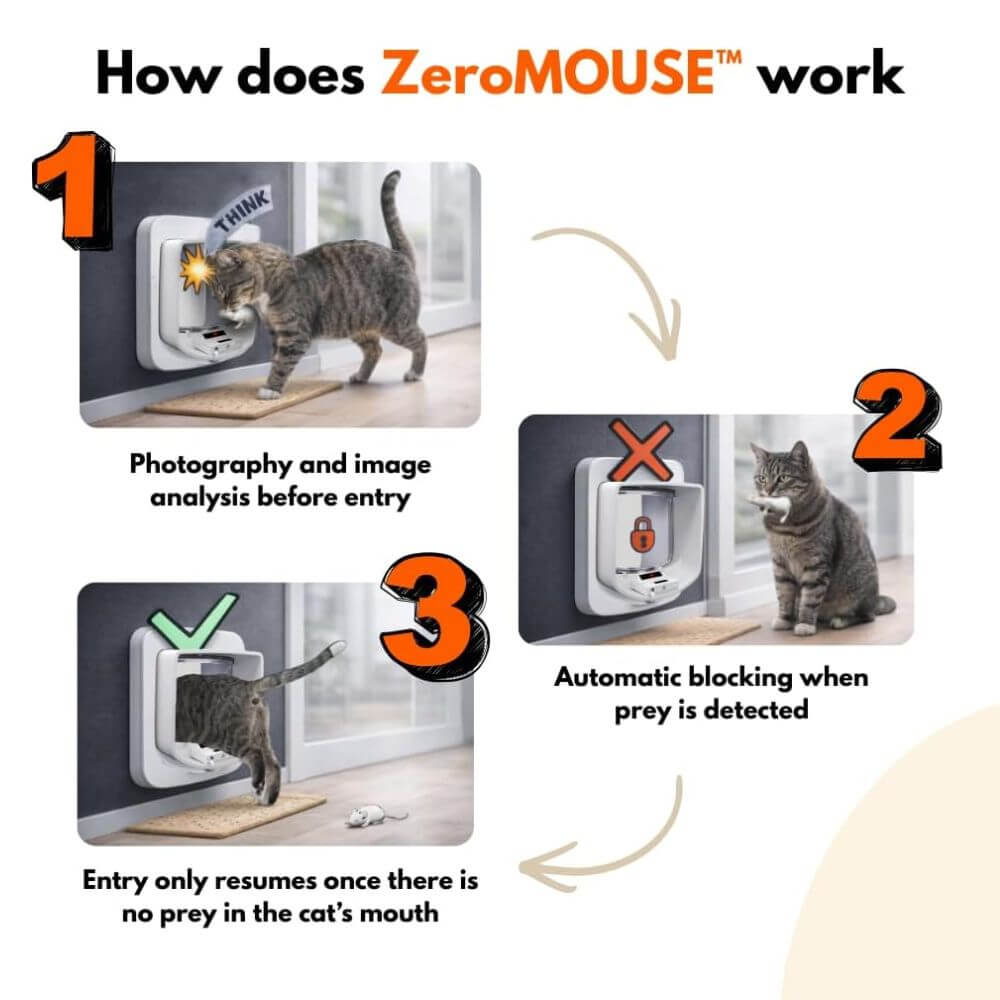 How does ZeroMOUSE™ work

1

THINK

Photography and image analysis before entry

2

Automatic blocking when prey is detected

3

Entry only resumes once there is no prey in the cat's mouth