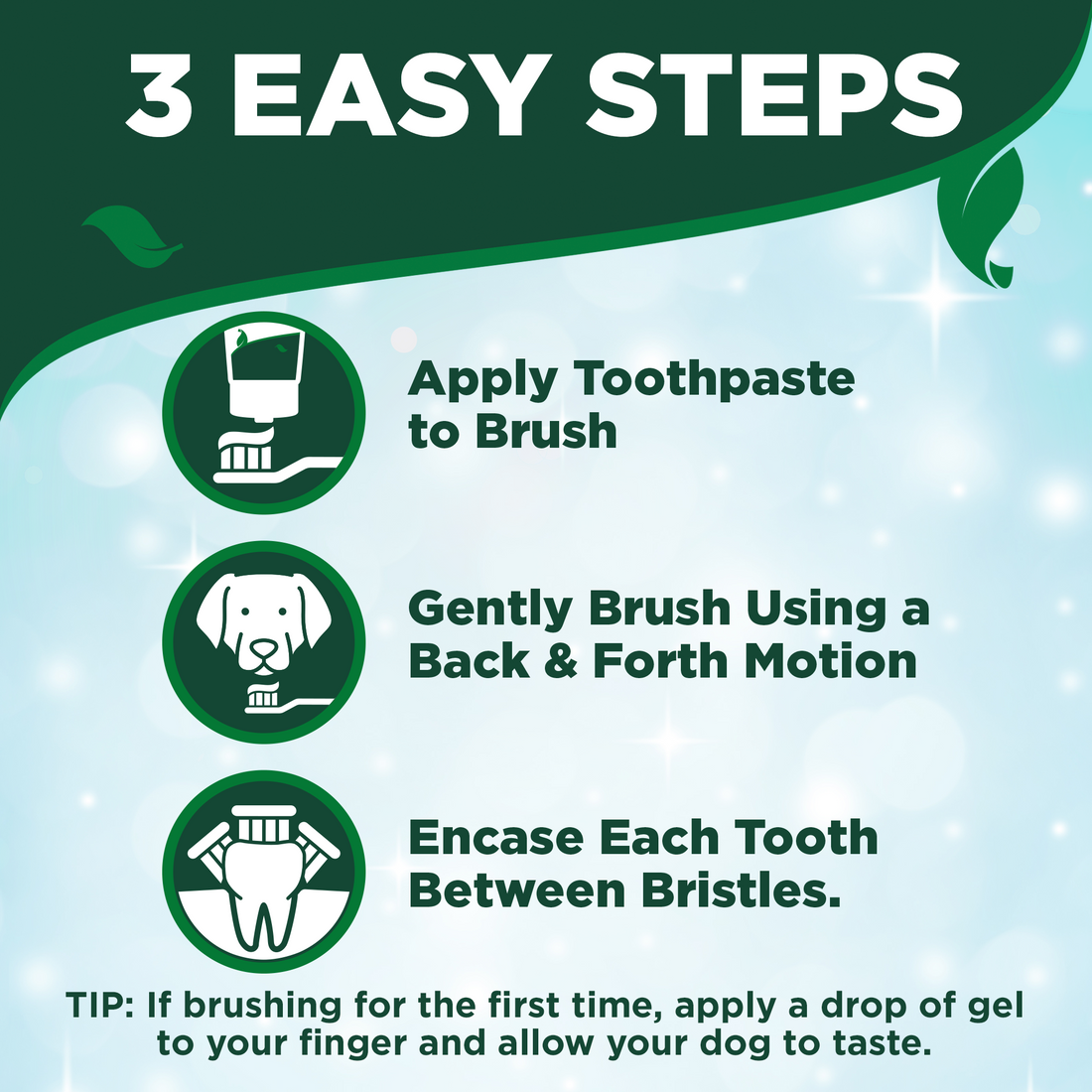 3 EASY STEPS

Apply Toothpaste to Brush

Gently Brush Using a Back & Forth Motion

Encase Each Tooth Between Bristles.

TIP: If brushing for the first time, apply a drop of gel to your finger and allow your dog to taste.