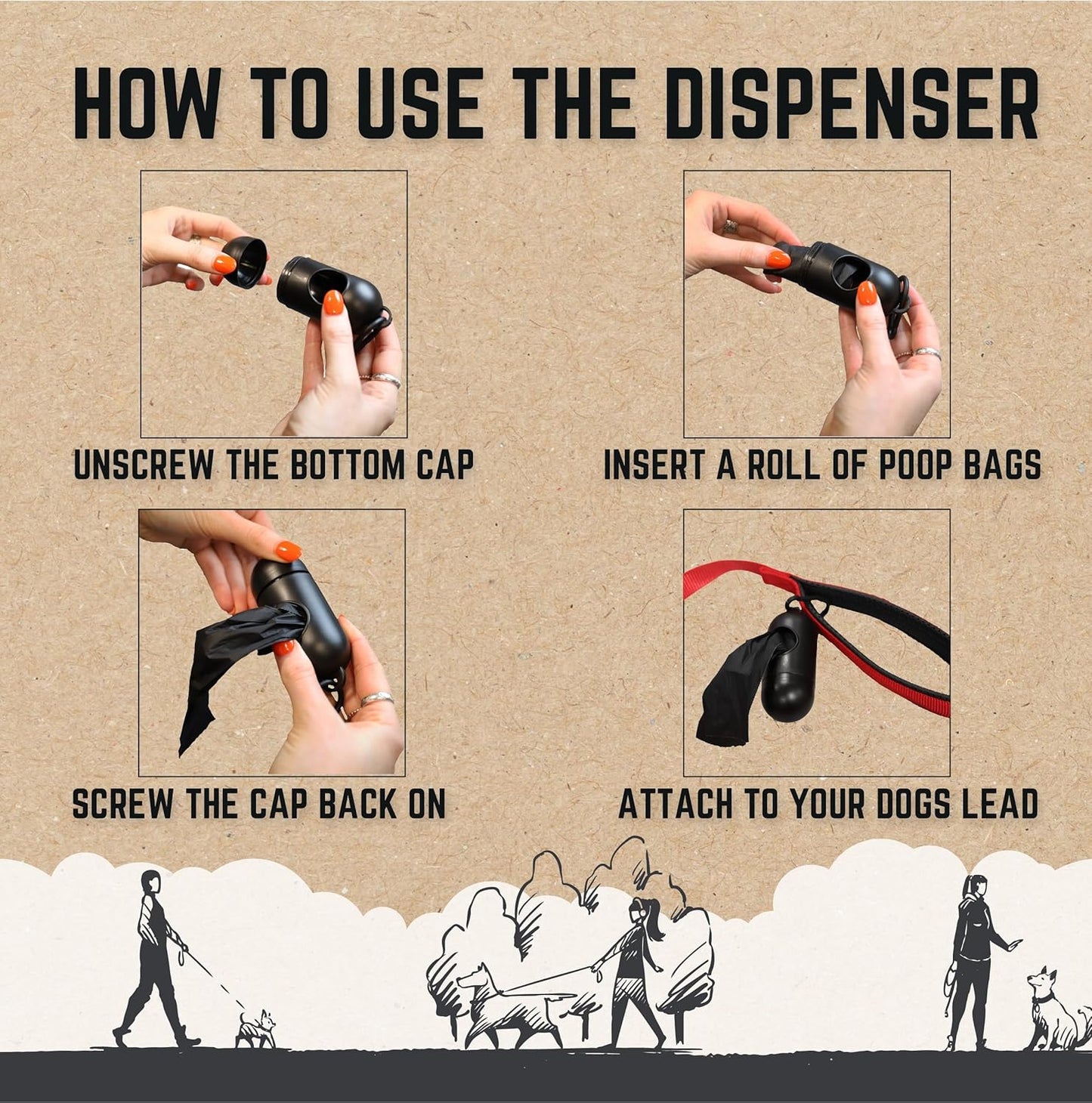 HOW TO USE THE DISPENSER

UNSCREW THE BOTTOM CAP

INSERT A ROLL OF POOP BAGS

SCREW THE CAP BACK ON

ATTACH TO YOUR DOGS LEAD