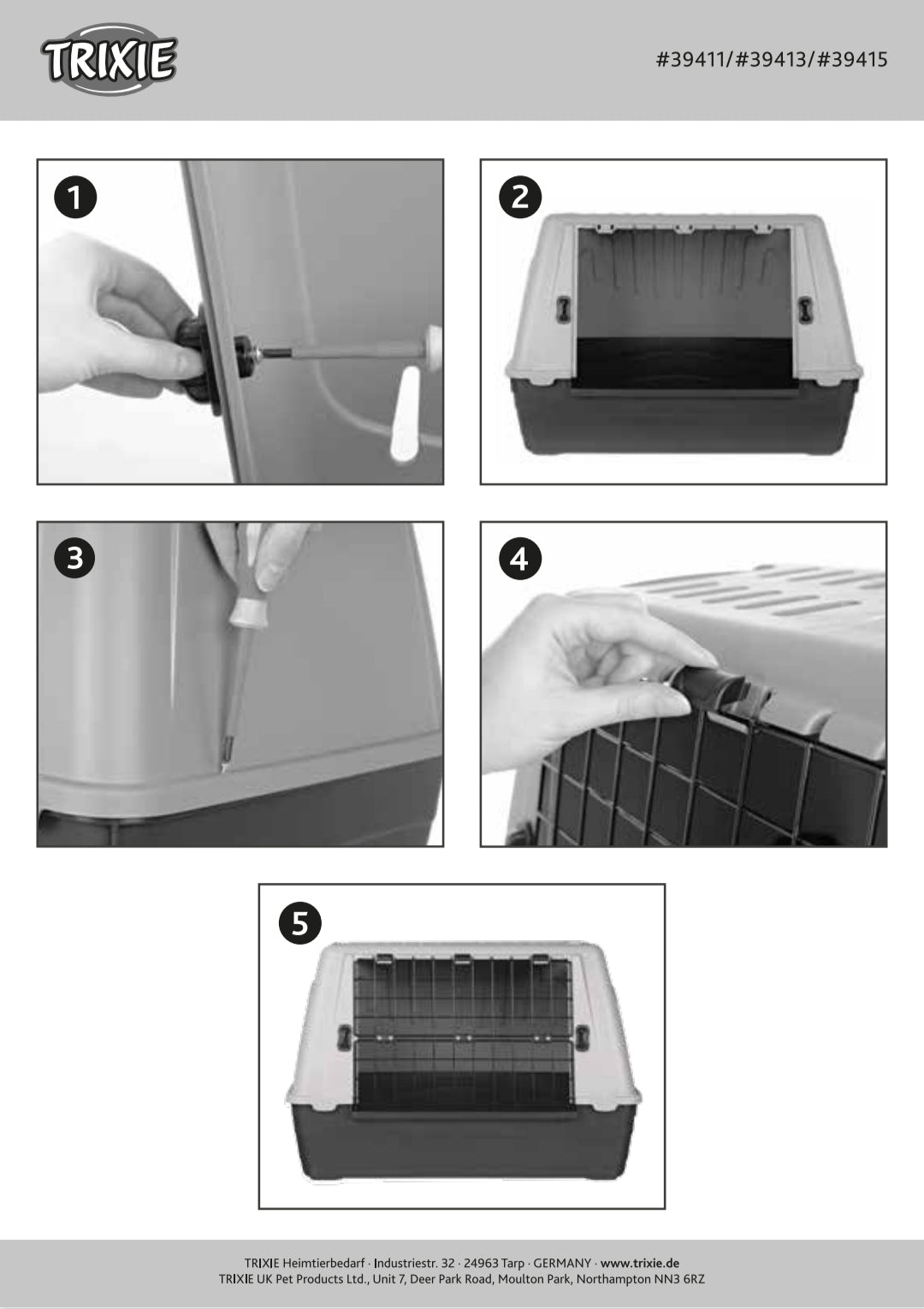 TRIXIE

#39411/#39413/#39415

1

2

3

4

5

TRIXIE Heimtierbedarf · Industriestr. 32 · 24963 Tarp · GERMANY · www.trixie.de
TRIXIE UK Pet Products Ltd., Unit 7, Deer Park Road, Moulton Park, Northampton NN3 6RZ