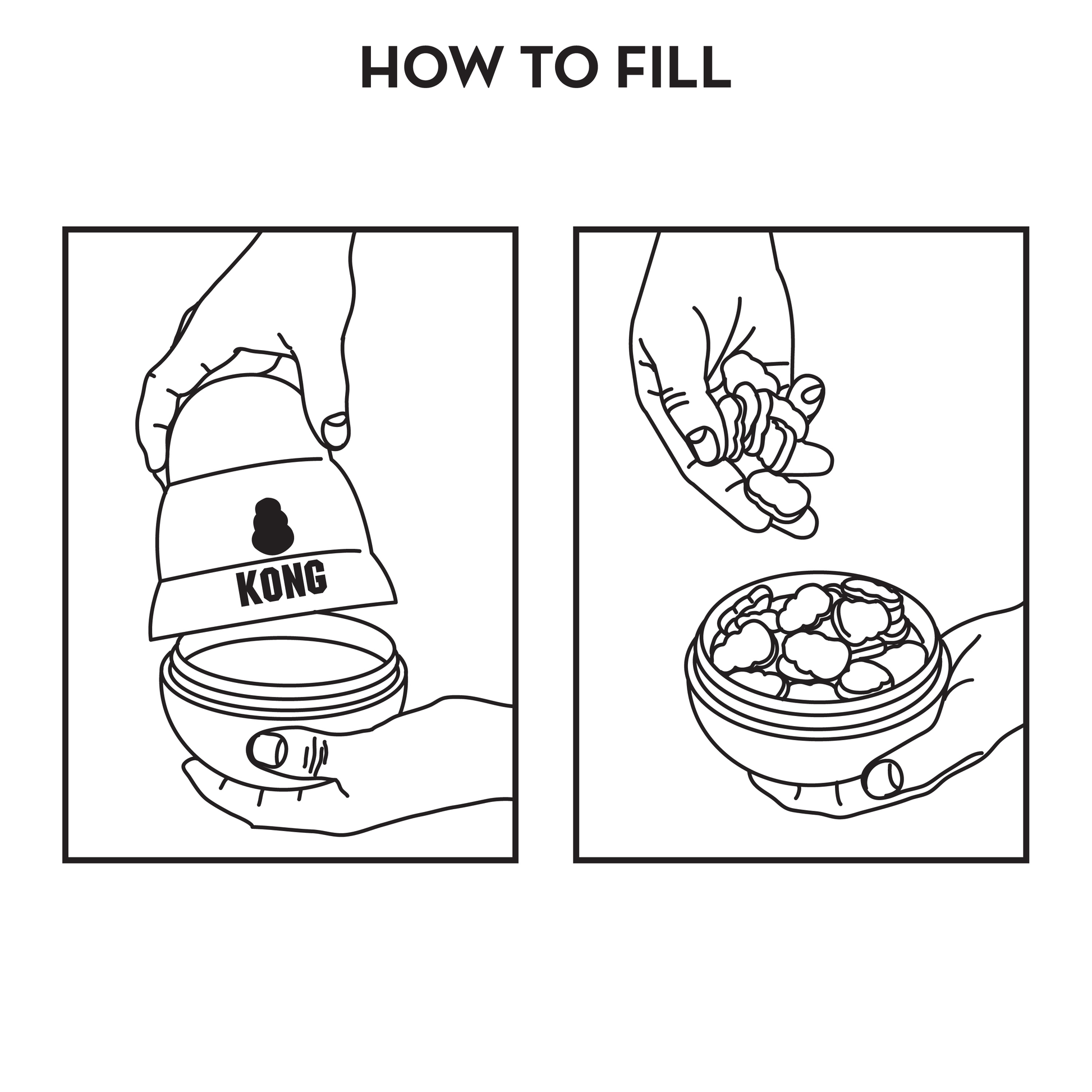 HOW TO FILL

KONG