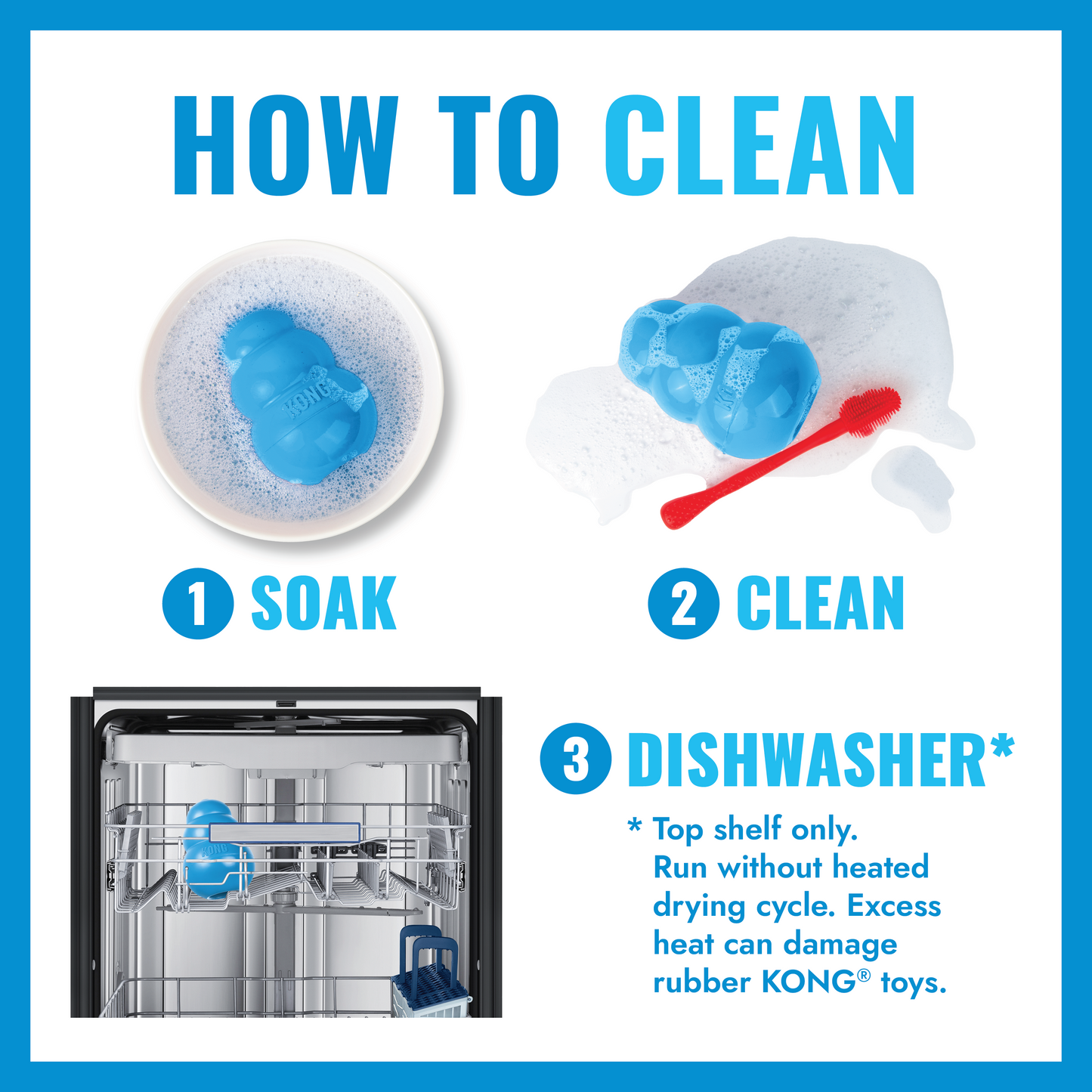 HOW TO CLEAN

KONG

1 SOAK

2 CLEAN

KONG

3 DISHWASHER*

* Top shelf only. Run without heated drying cycle. Excess heat can damage rubber KONG® toys.